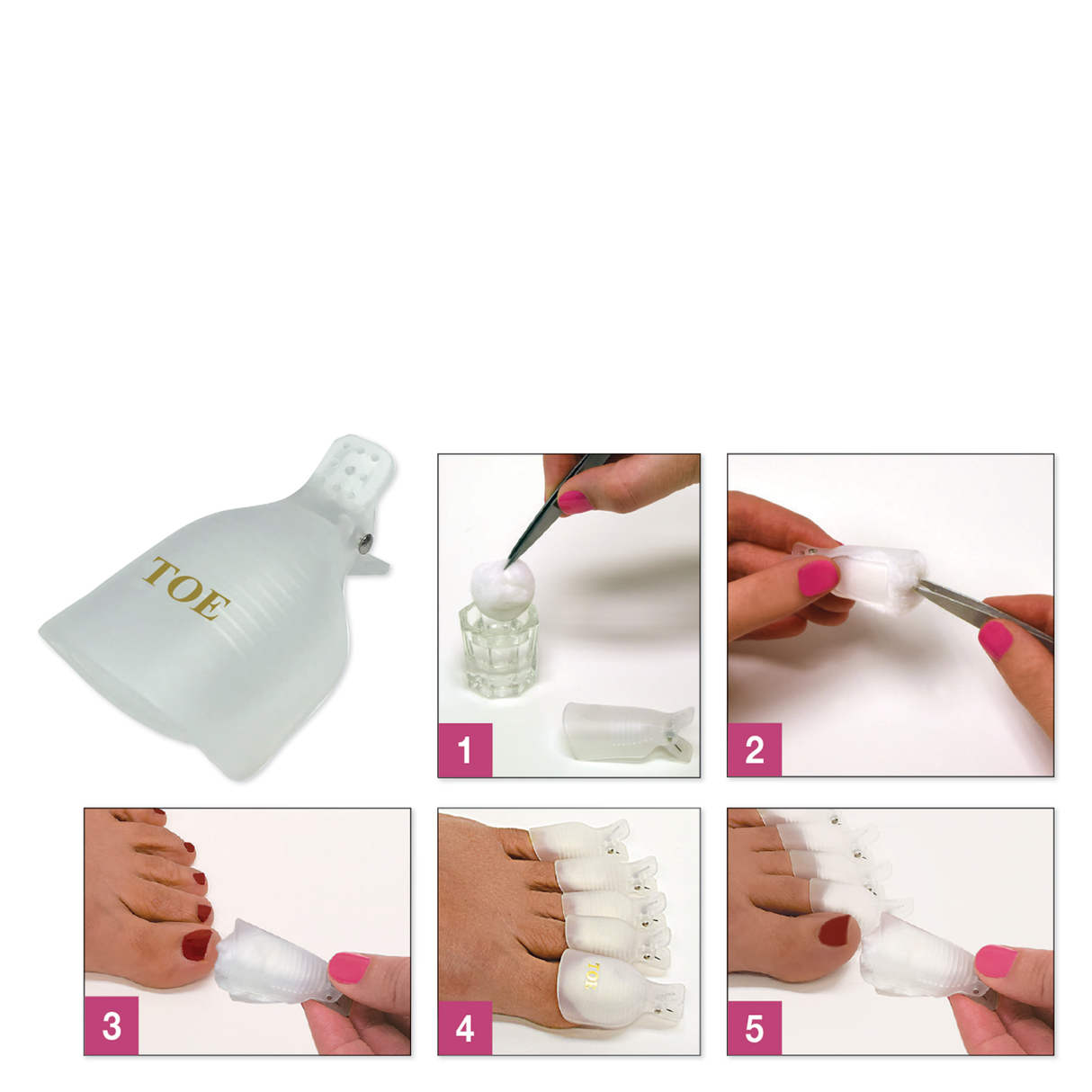 TOE

1

2

3

TOE

4

5