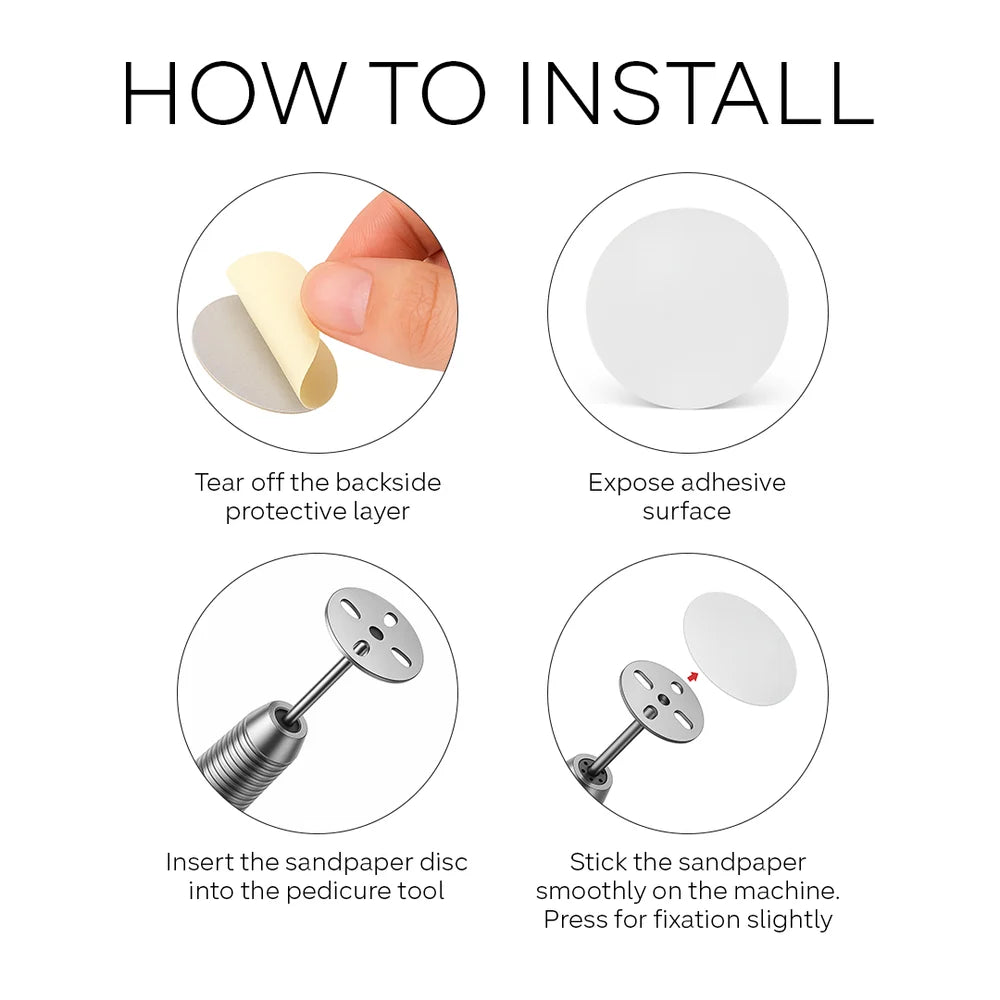 HOW TO INSTALL

Tear off the backside protective layer

Expose adhesive surface

Insert the sandpaper disc into the pedicure tool

Stick the sandpaper smoothly on the machine. Press for fixation slightly