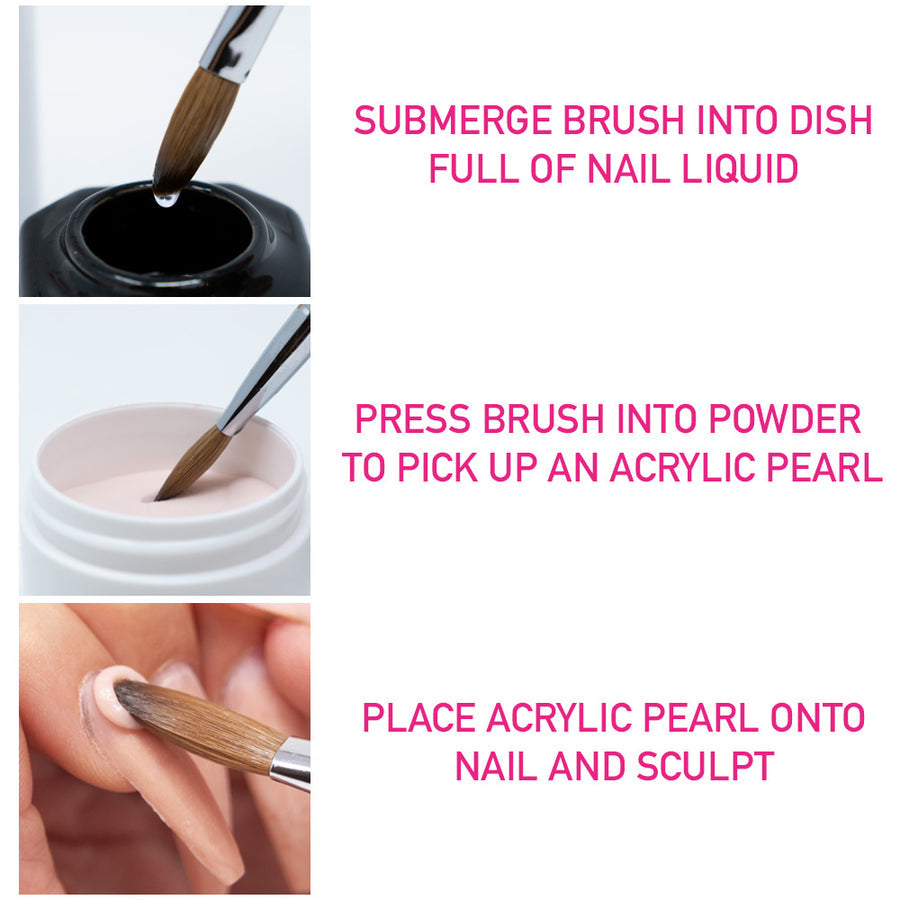 SUBMERGE BRUSH INTO DISH FULL OF NAIL LIQUID

PRESS BRUSH INTO POWDER TO PICK UP AN ACRYLIC PEARL

PLACE ACRYLIC PEARL ONTO NAIL AND SCULPT