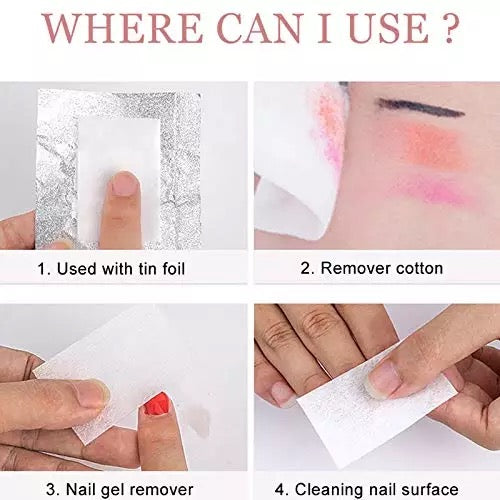 WHERE CAN I USE ?

1. Used with tin foil

2. Remover cotton

3. Nail gel remover

4. Cleaning nail surface