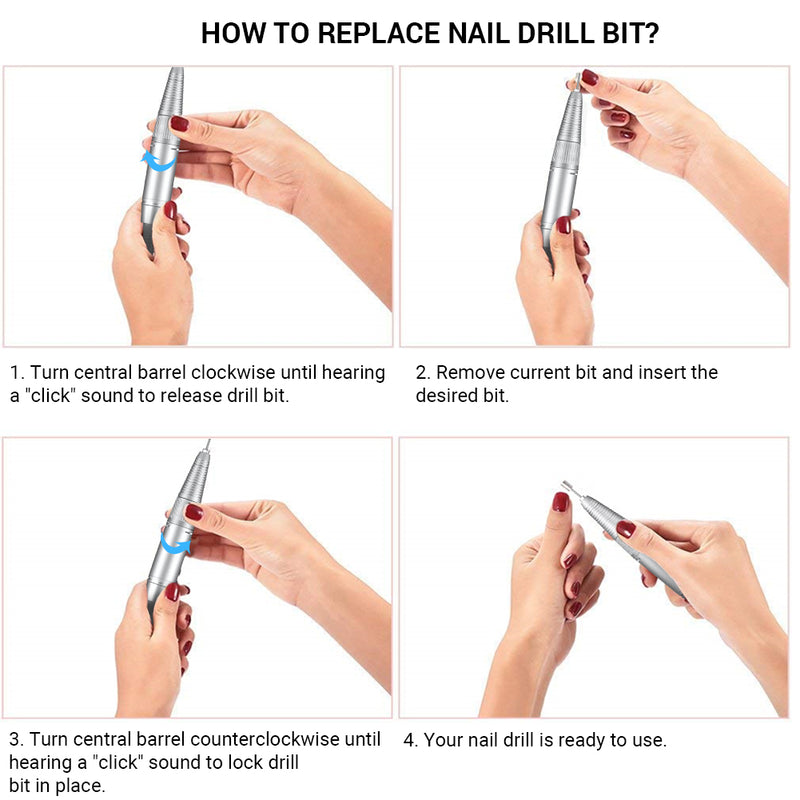 HOW TO REPLACE NAIL DRILL BIT?

1. Turn central barrel clockwise until hearing a "click" sound to release drill bit.

2. Remove current bit and insert the desired bit.

3. Turn central barrel counterclockwise until hearing a "click" sound to lock drill bit in place.

4. Your nail drill is ready to use.