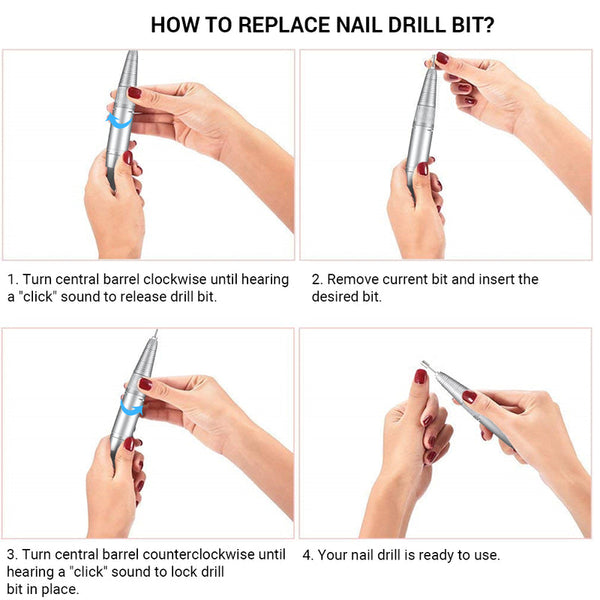 HOW TO REPLACE NAIL DRILL BIT?

1. Turn central barrel clockwise until hearing a "click" sound to release drill bit.

2. Remove current bit and insert the desired bit.

3. Turn central barrel counterclockwise until hearing a "click" sound to lock drill bit in place.

4. Your nail drill is ready to use.