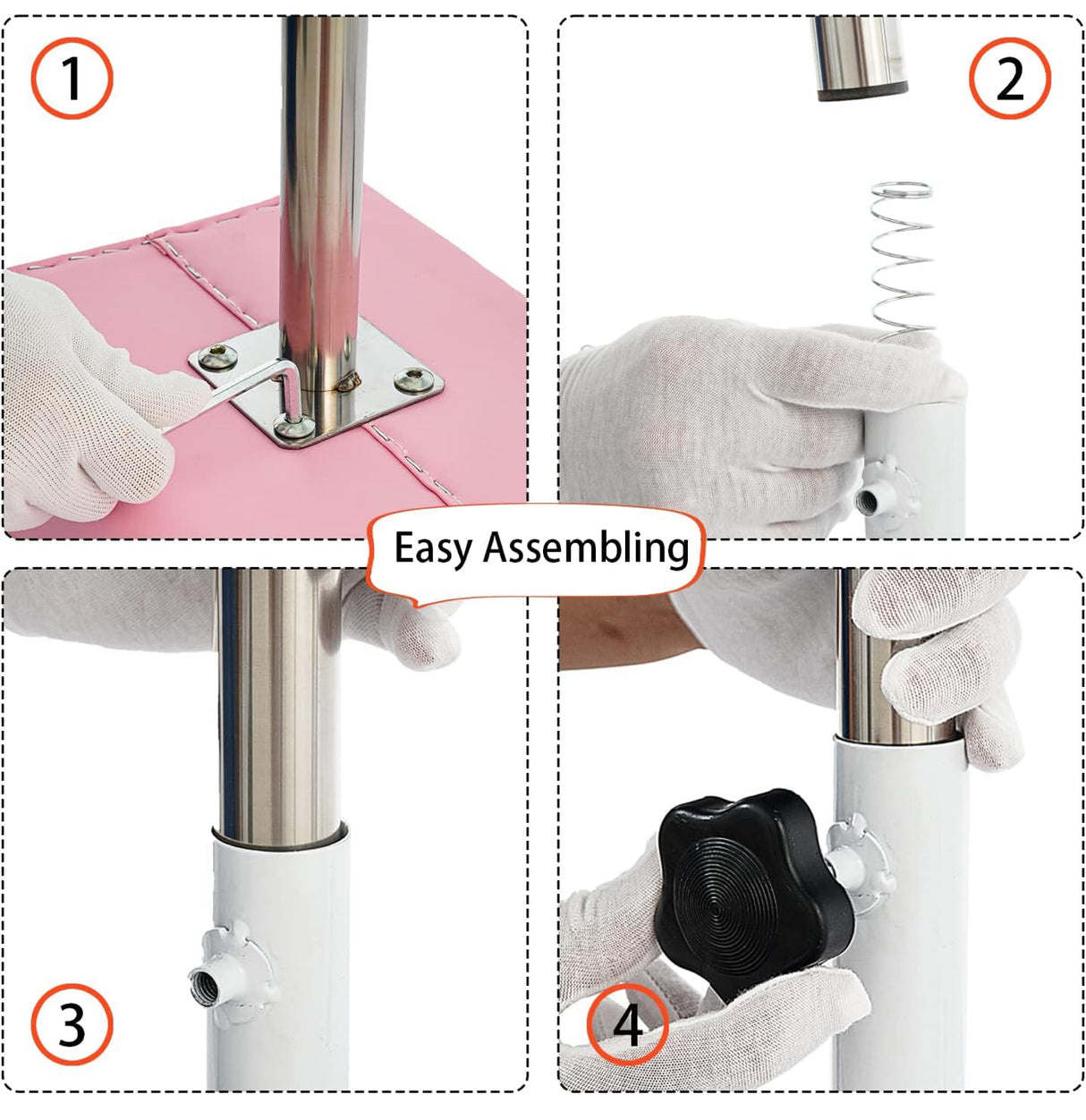 1

2

Easy Assembling

3

4