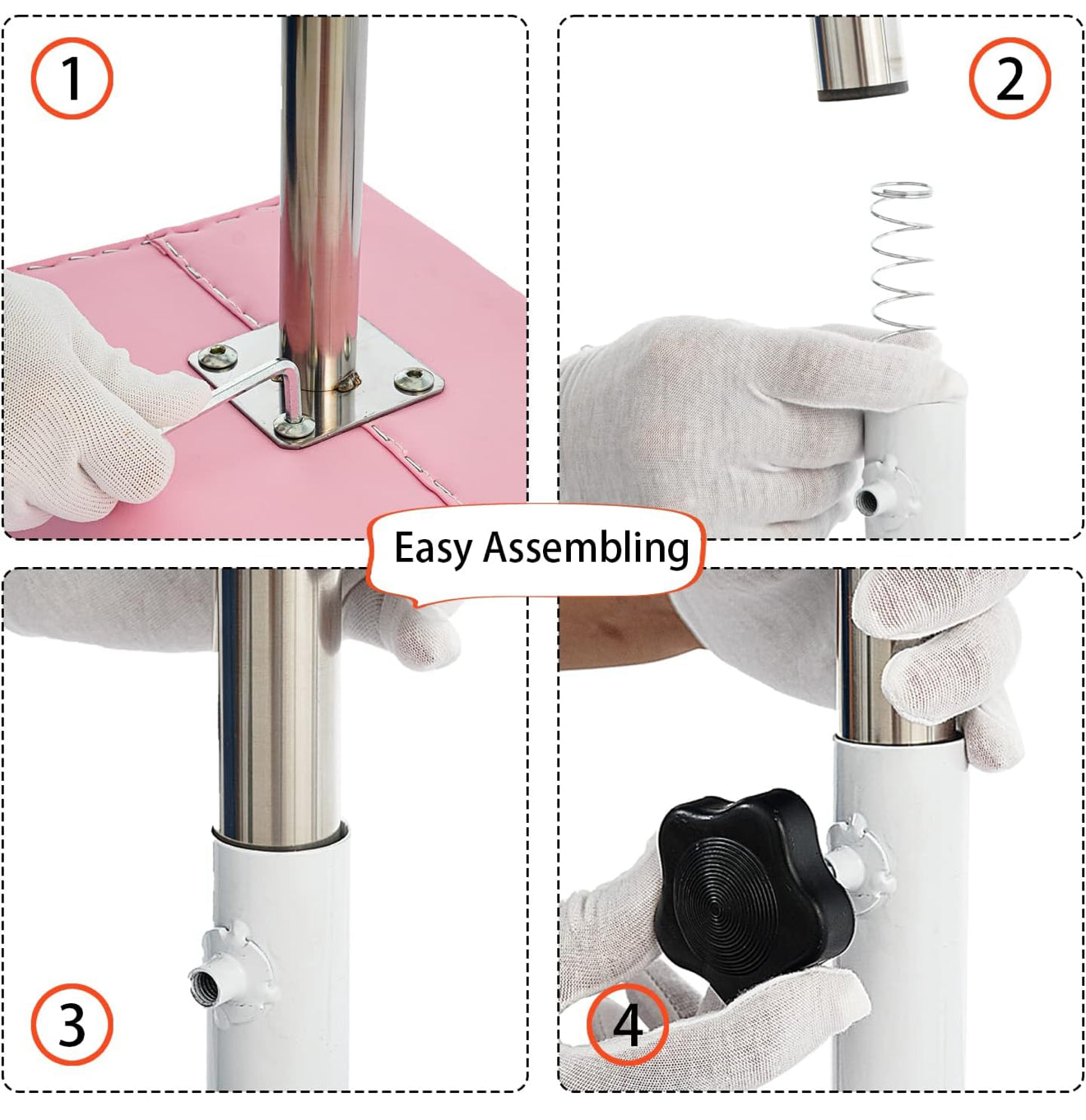 1

2

Easy Assembling

3

4