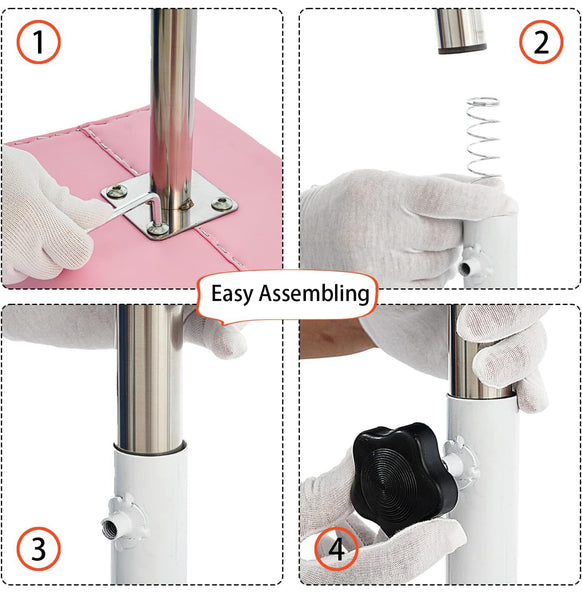 1

2

Easy Assembling

3

4