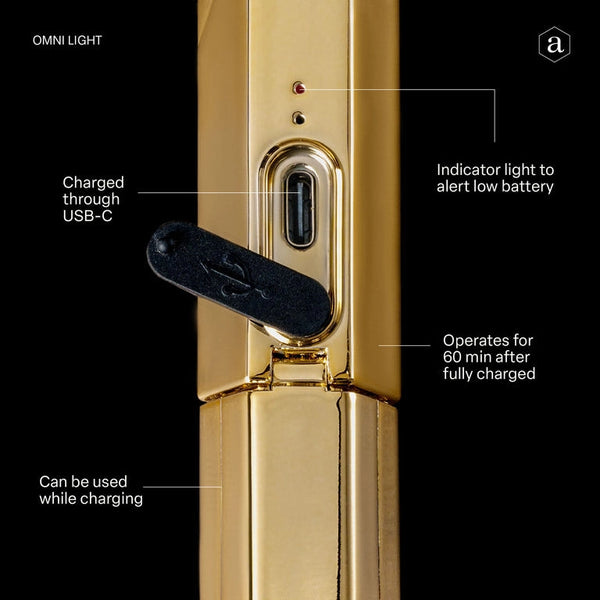 OMNI LIGHT

a

Indicator light to alert low battery

Charged through USB-C

Operates for 60 min after fully charged

Can be used while charging