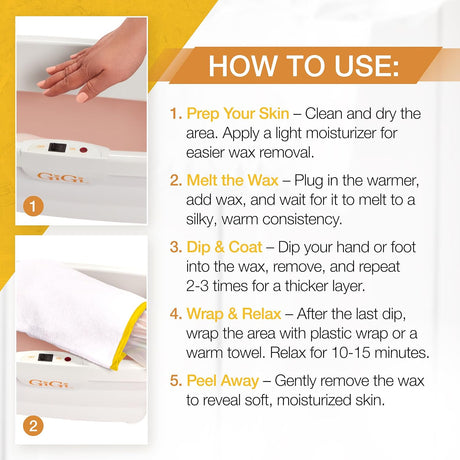 GiGi

1

GiGi

2

HOW TO USE:

1. Prep Your Skin – Clean and dry the area. Apply a light moisturizer for easier wax removal.

2. Melt the Wax – Plug in the warmer, add wax, and wait for it to melt to a silky, warm consistency.

3. Dip & Coat – Dip your hand or foot into the wax, remove, and repeat 2-3 times for a thicker layer.

4. Wrap & Relax – After the last dip, wrap the area with plastic wrap or a warm towel. Relax for 10-15 minutes.

5. Peel Away – Gently remove the wax to reveal soft, moisturized skin.