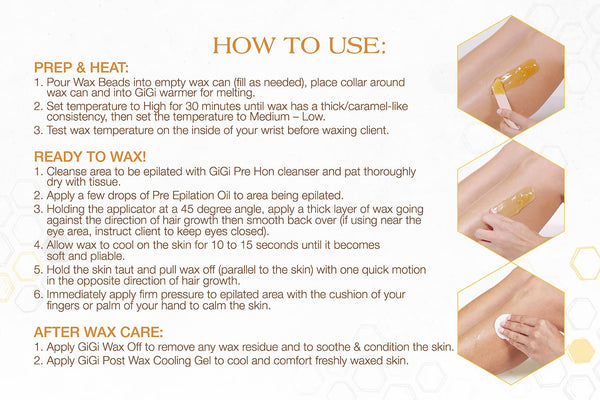 HOW TO USE:

PREP & HEAT:
1. Pour Wax Beads into empty wax can (fill as needed), place collar around wax can and into GiGi warmer for melting.
2. Set temperature to High for 30 minutes until wax has a thick/caramel-like consistency, then set the temperature to Medium – Low.
3. Test wax temperature on the inside of your wrist before waxing client.

READY TO WAX!
1. Cleanse area to be epilated with GiGi Pre Hon cleanser and pat thoroughly dry with tissue.
2. Apply a few drops of Pre Epilation Oil to area being epilated.
3. Holding the applicator at a 45 degree angle, apply a thick layer of wax going against the direction of hair growth then smooth back over (if using near the eye area, instruct client to keep eyes closed).
4. Allow wax to cool on the skin for 10 to 15 seconds until it becomes soft and pliable.
5. Hold the skin taut and pull wax off (parallel to the skin) with one quick motion in the opposite direction of hair growth.
6. Immediately apply firm pressure to epilated area with the cushion of your fingers or palm of your hand to calm the skin.

AFTER WAX CARE:
1. Apply GiGi Wax Off to remove any wax residue and to soothe & condition the skin.
2. Apply GiGi Post Wax Cooling Gel to cool and comfort freshly waxed skin.