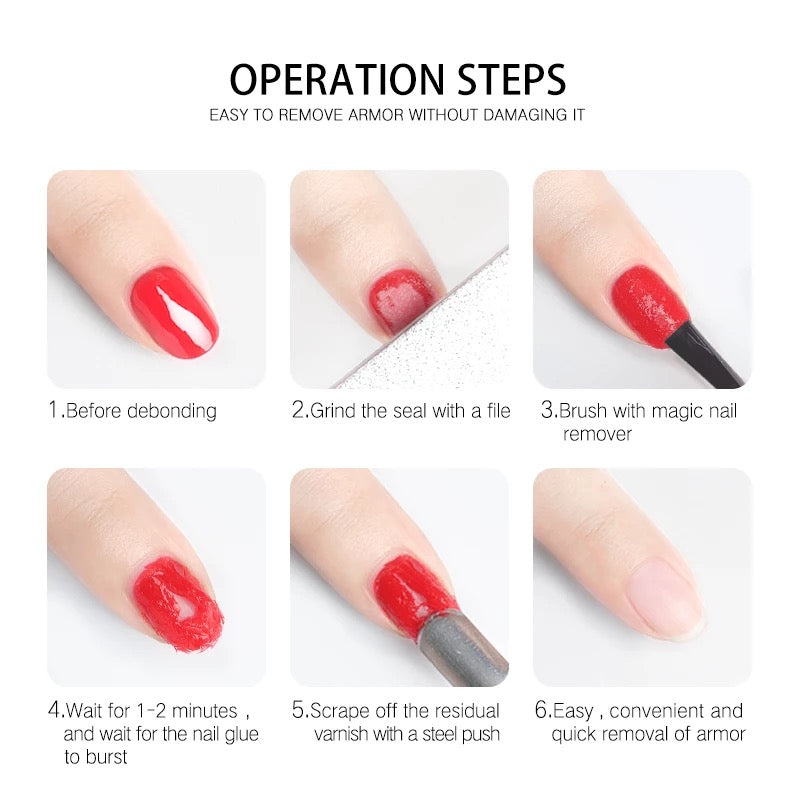 OPERATION STEPS
EASY TO REMOVE ARMOR WITHOUT DAMAGING IT

1.Before debonding

2.Grind the seal with a file

3.Brush with magic nail remover

4.Wait for 1-2 minutes , and wait for the nail glue to burst

5.Scrape off the residual varnish with a steel push

6.Easy , convenient and quick removal of armor